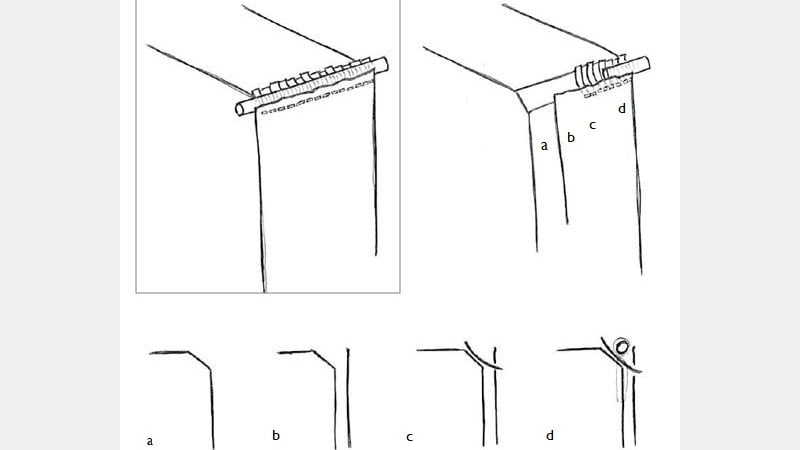 a
b
c
d

a
b
c
d