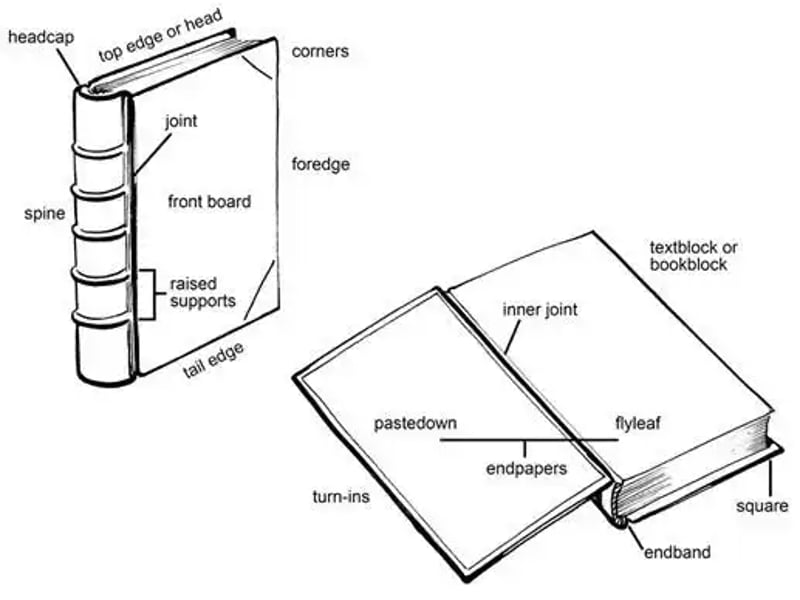 headcap
top edge or head
corners
joint
foredge
spine
front board
raised supports
tail edge
textblock or bookblock
inner joint
pastedown
flyleaf
endpapers
turn-ins
square
endband